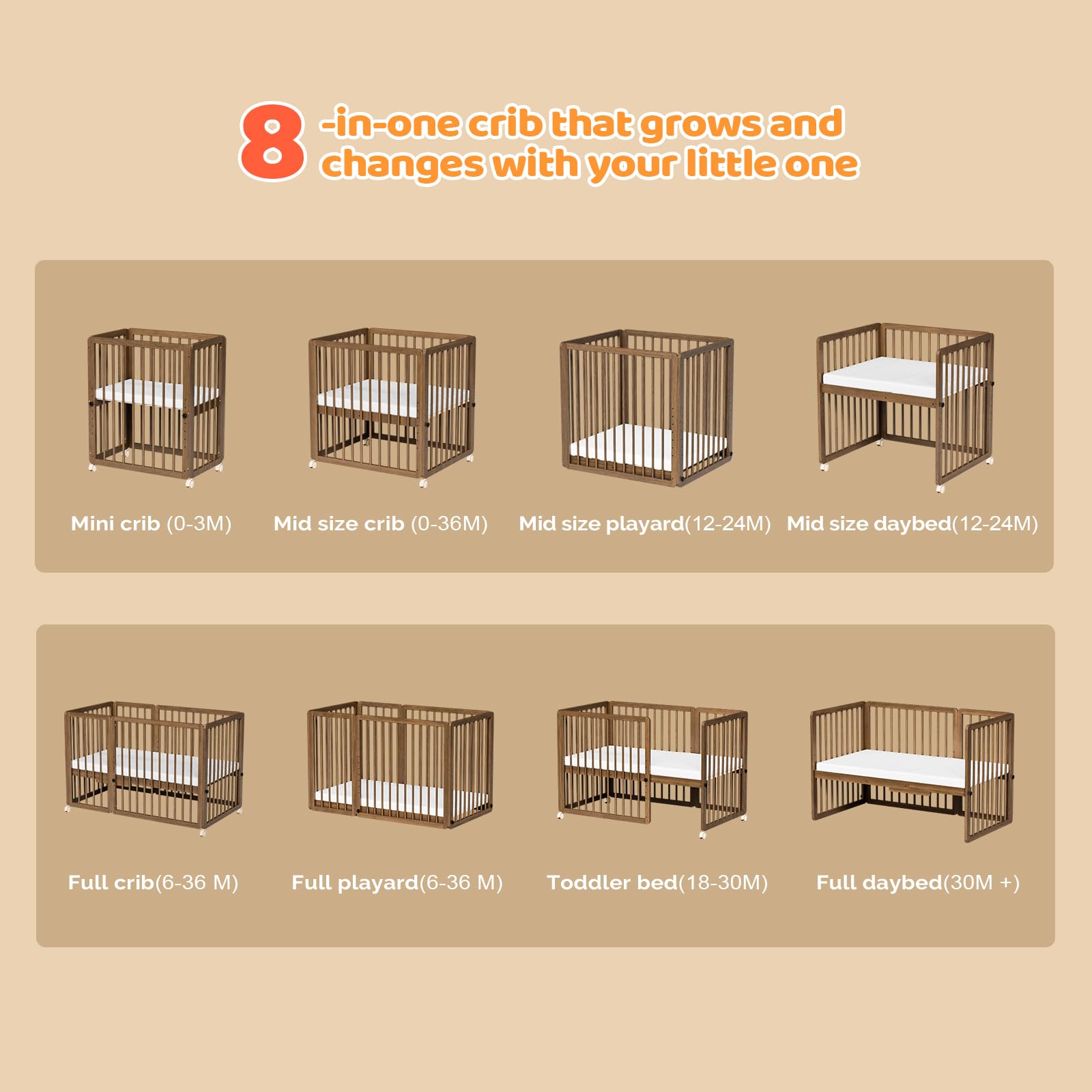 8 -in-one crib that grows and changes with your little one

Mini crib (0-3M)

Mid size crib (0-36M)

Mid size playard(12-24M)

Mid size daybed(12-24M)

Full crib(6-36 M)

Full playard(6-36 M)

Toddler bed(18-30M)

Full daybed(30M +)