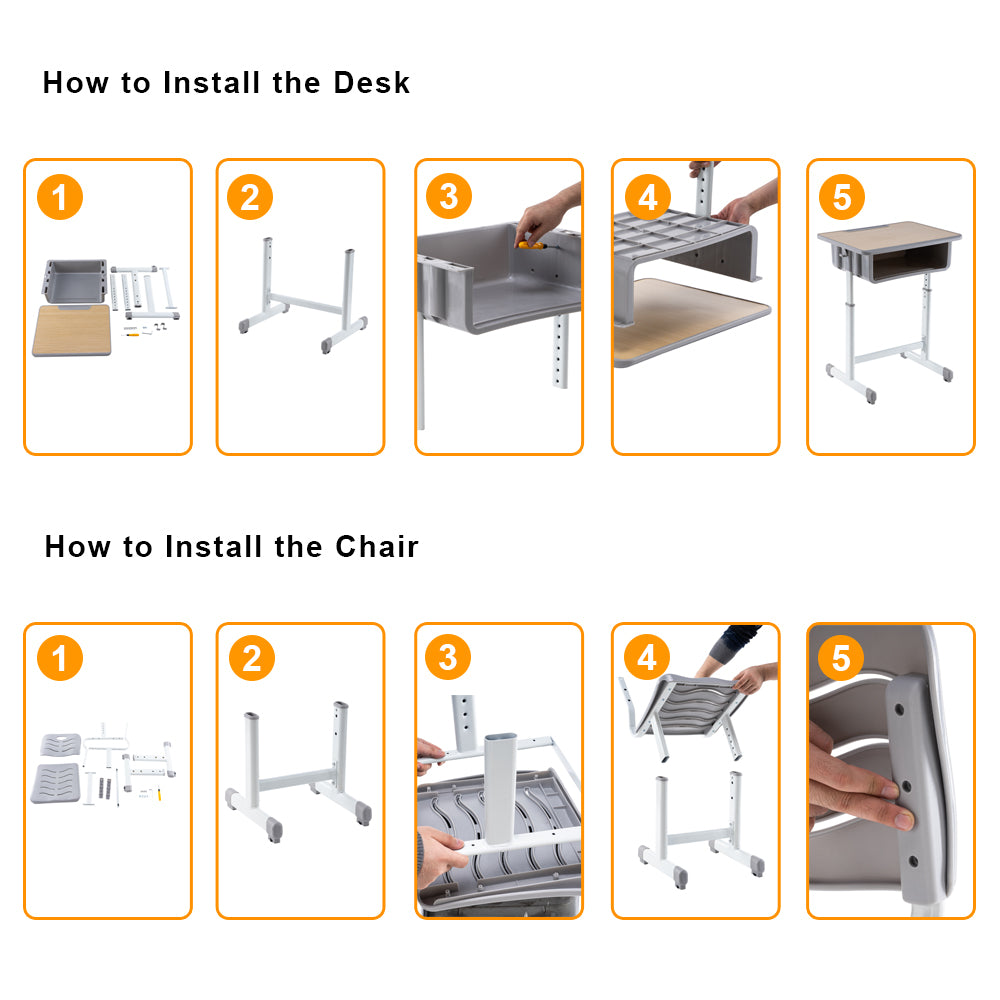 How to Install the Desk

1

2

3

4

5

How to Install the Chair

1

2

3

4

5